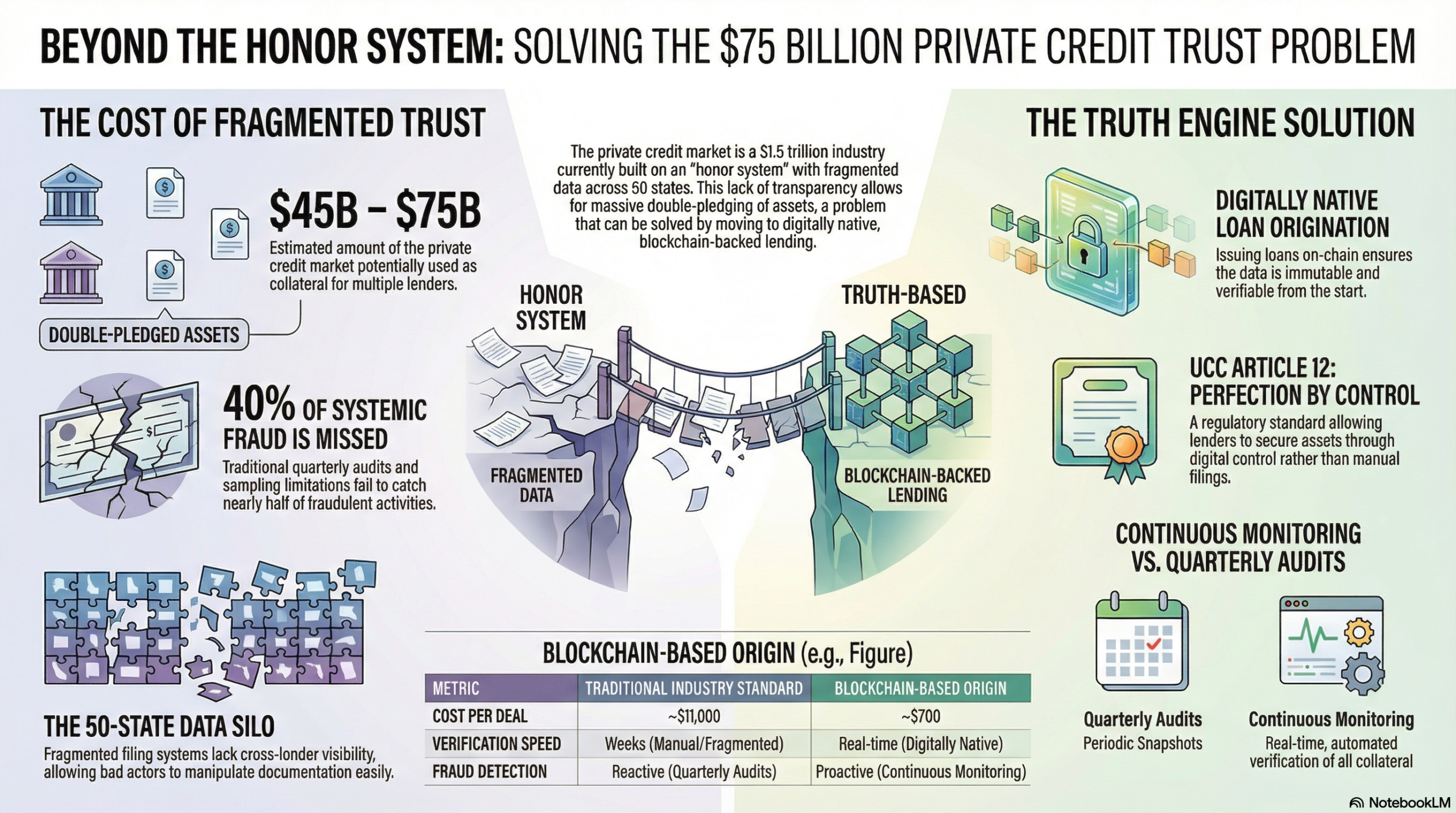 BEYOND THE HONOR SYSTEM: SOLVING THE $75 BILLION PRIVATE CREDIT TRUST PROBLEM

THE COST OF FRAGMENTED TRUST

$45B – $75B

Estimated amount of the private credit market potentially used as collateral for multiple lenders.

DOUBLE-PLEDGED ASSETS

40% OF SYSTEMIC FRAUD IS MISSED

Traditional quarterly audits and sampling limitations fail to catch nearly half of fraudulent activities.

THE 50-STATE DATA SILO

Fragmented filing systems lack cross-londer visibility, allowing bad actors to manipulate documentation easily.

The private credit market is a $1.5 trillion industry currently built on an "honor system" with fragmented data across 50 states. This lack of transparency allows for massive double-pledging of assets, a problem that can be solved by moving to digitally native, blockchain-backed lending.

HONOR SYSTEM

FRAGMENTED DATA

TRUTH-BASED

BLOCKCHAIN-BACKED LENDING

BLOCKCHAIN-BASED ORIGIN (e.g., Figure)

| METRIC | TRADITIONAL INDUSTRY STANDARD | BLOCKCHAIN-BASED ORIGIN |
|---|---|---|
| COST PER DEAL | ~$11,000 | ~$700 |
| VERIFICATION SPEED | Weeks (Manual/Fragmented) | Real-time (Digitally Native) |
| FRAUD DETECTION | Reactive (Quarterly Audits) | Proactive (Continuous Monitoring) |

THE TRUTH ENGINE SOLUTION

DIGITALLY NATIVE LOAN ORIGINATION

Issuing loans on-chain ensures the data is immutable and verifiable from the start.

UCC ARTICLE 12: PERFECTION BY CONTROL

A regulatory standard allowing lenders to secure assets through digital control rather than manual filings.

CONTINUOUS MONITORING VS. QUARTERLY AUDITS

Quarterly Audits
Periodic Snapshots

Continuous Monitoring
Real-time, automated verification of all collateral

NotebookLM